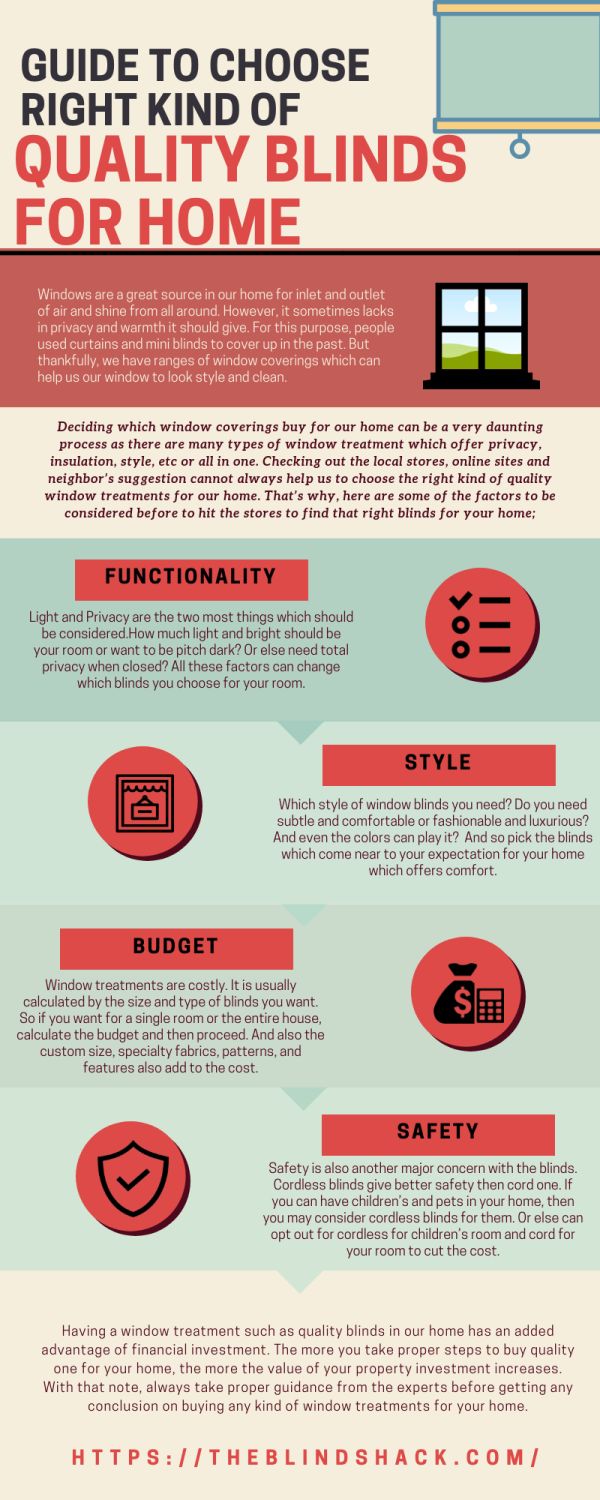 GUIDE TO CHOOSE RIGHT KIND OF
QUALITY BLINDS FOR HOME

Windows are a great source in our home for inlet and outlet of air and shine from all around. However, it sometimes lacks in privacy and warmth it should give. For this purpose, people used curtains and mini blinds to cover up in the past. But thankfully, we have ranges of window coverings which can help us our window to look style and clean.

Deciding which window coverings buy for our home can be a very daunting process as there are many types of window treatment which offer privacy, insulation, style, etc or all in one. Checking out the local stores, online sites and neighbor's suggestion cannot always help us to choose the right kind of quality window treatments for our home. That's why, here are some of the factors to be considered before to hit the stores to find that right blinds for your home;

FUNCTIONALITY

Light and Privacy are the two most things which should be considered.How much light and bright should be your room or want to be pitch dark? Or else need total privacy when closed? All these factors can change which blinds you choose for your room.

STYLE

Which style of window blinds you need? Do you need subtle and comfortable or fashionable and luxurious? And even the colors can play it? And so pick the blinds which come near to your expectation for your home which offers comfort.

BUDGET

Window treatments are costly. It is usually calculated by the size and type of blinds you want. So if you want for a single room or the entire house, calculate the budget and then proceed. And also the custom size, specialty fabrics, patterns, and features also add to the cost.

SAFETY

Safety is also another major concern with the blinds. Cordless blinds give better safety then cord one. If you can have children's and pets in your home, then you may consider cordless blinds for them. Or else can opt out for cordless for children's room and cord for your room to cut the cost.

Having a window treatment such as quality blinds in our home has an added advantage of financial investment. The more you take proper steps to buy quality one for your home, the more the value of your property investment increases. With that note, always take proper guidance from the experts before getting any conclusion on buying any kind of window treatments for your home.

HTTPS://THEBLINDSHACK.COM/